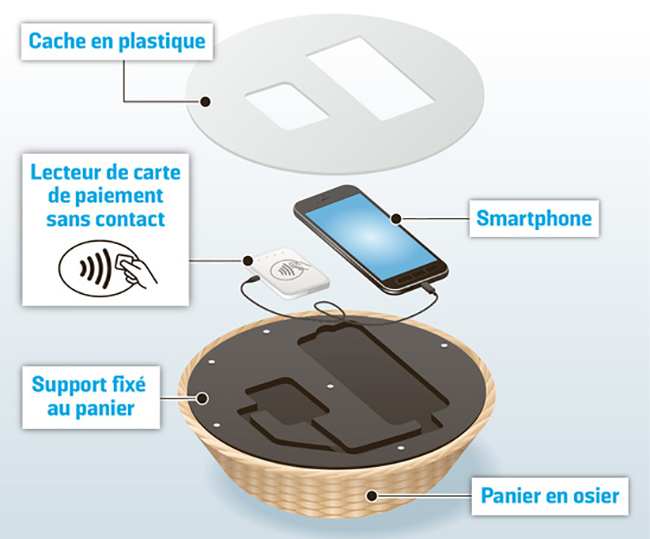 Cache en plastique

Lecteur de carte de paiement sans contact

Smartphone

Support fixé au panier

Panier en osier